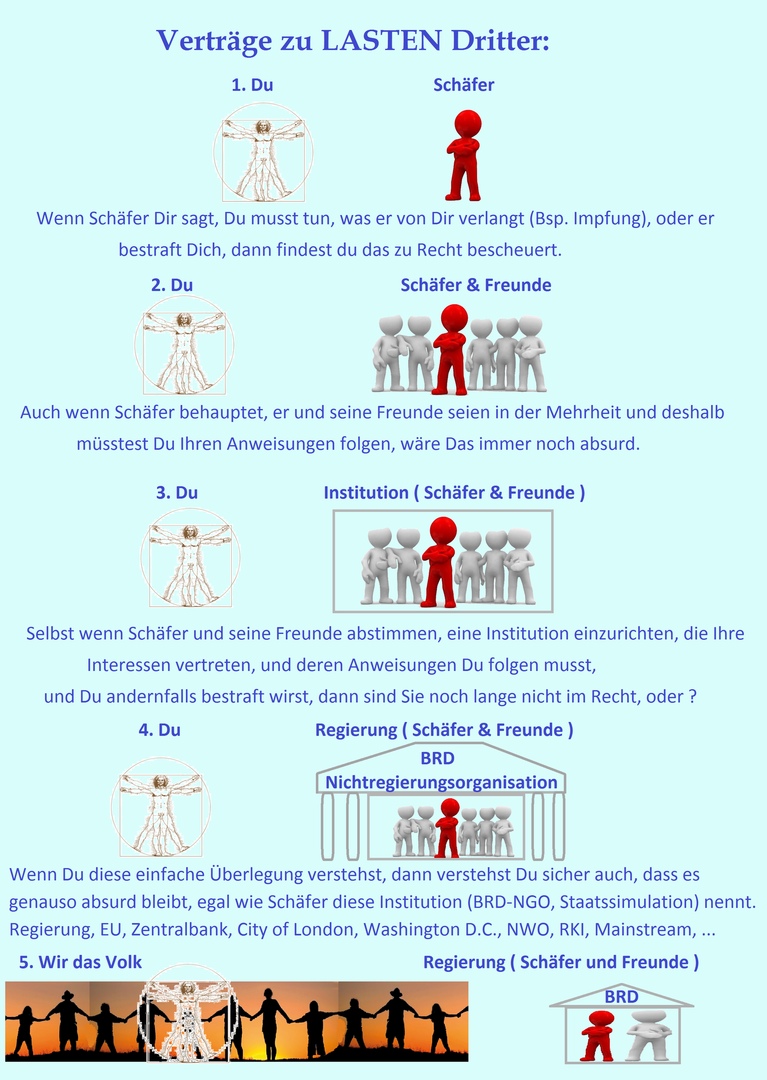 Verträge zu LASTEN Dritter:

1. Du

Schäfer

Wenn Schäfer Dir sagt, Du musst tun, was er von Dir verlangt (Bsp. Impfung), oder er bestraft Dich, dann findest du das zu Recht bescheuert.

2. Du

Schäfer & Freunde

Auch wenn Schäfer behauptet, er und seine Freunde seien in der Mehrheit und deshalb müsstest Du Ihren Anweisungen folgen, wäre Das immer noch absurd.

3. Du

Institution ( Schäfer & Freunde )

Selbst wenn Schäfer und seine Freunde abstimmen, eine Institution einzurichten, die Ihre Interessen vertreten, und deren Anweisungen Du folgen musst, und Du andernfalls bestraft wirst, dann sind Sie noch lange nicht im Recht, oder ?

4. Du

Regierung ( Schäfer & Freunde )

BRD
Nichtregierungsorganisation

Wenn Du diese einfache Überlegung verstehst, dann verstehst Du sicher auch, dass es genauso absurd bleibt, egal wie Schäfer diese Institution (BRD-NGO, Staatssimulation) nennt. Regierung, EU, Zentralbank, City of London, Washington D.C., NWO, RKI, Mainstream, ...

5. Wir das Volk

Regierung ( Schäfer und Freunde )

BRD